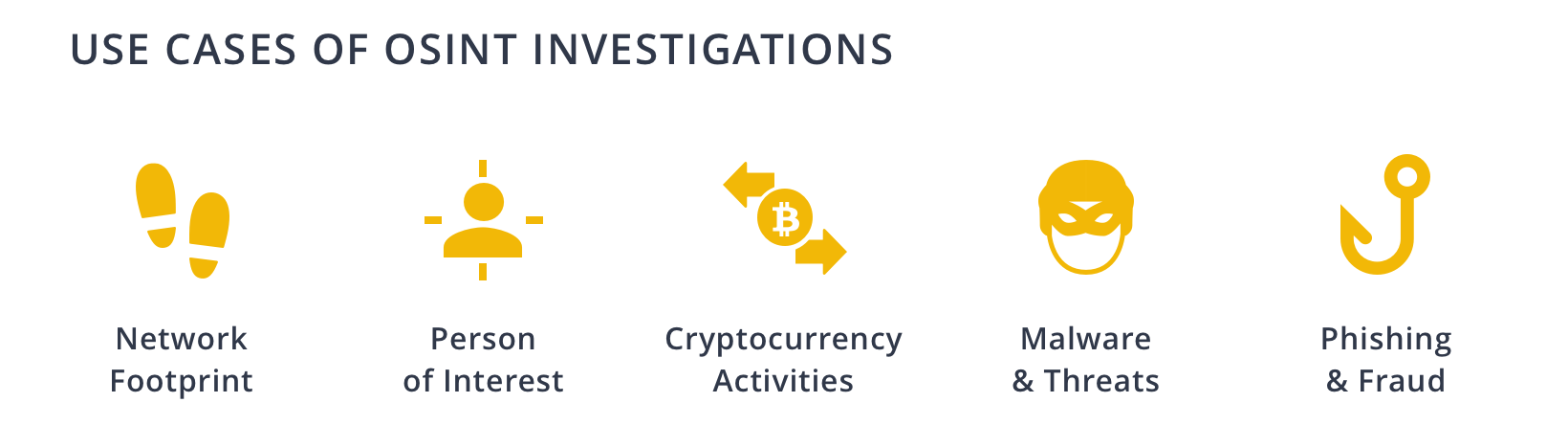 USE CASES OF OSINT INVESTIGATIONS

Network Footprint

Person of Interest

Cryptocurrency Activities

Malware & Threats

Phishing & Fraud