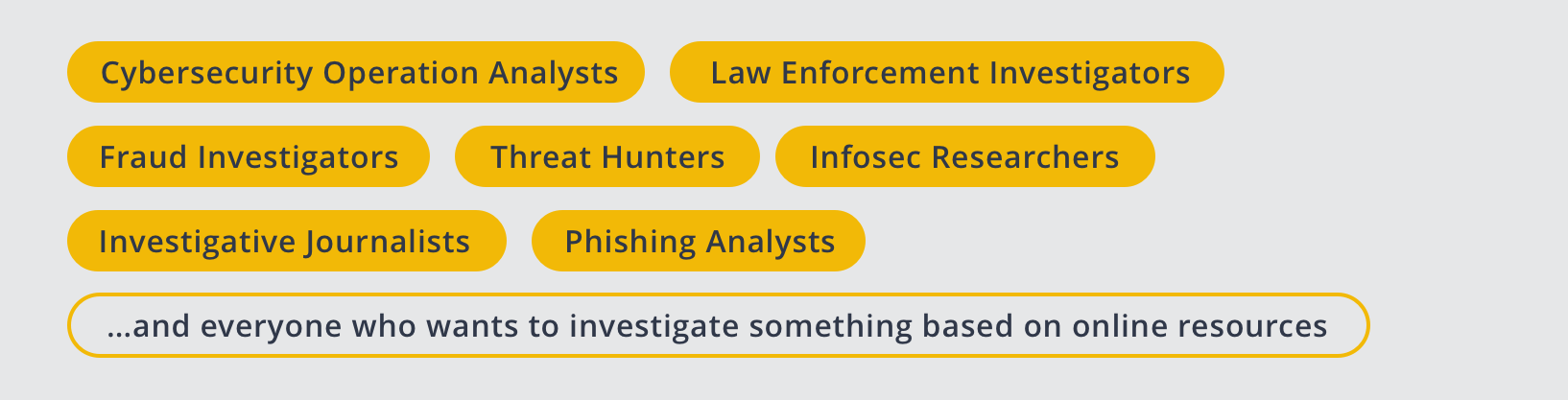 Cybersecurity Operation Analysts
Law Enforcement Investigators
Fraud Investigators
Threat Hunters
Infosec Researchers
Investigative Journalists
Phishing Analysts
...and everyone who wants to investigate something based on online resources