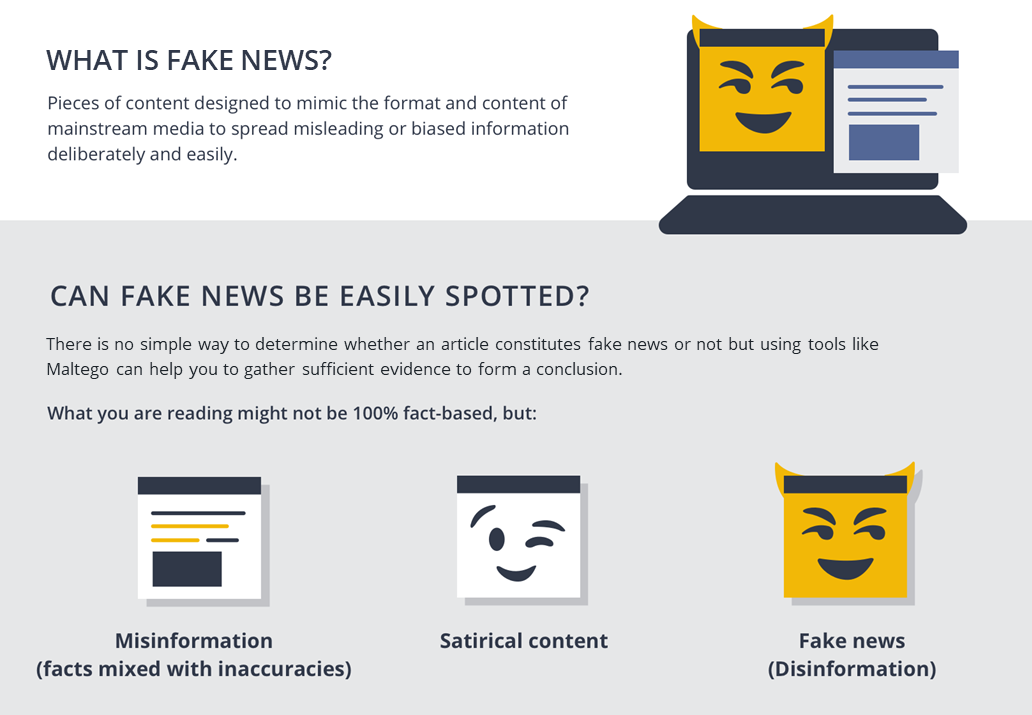 WHAT IS FAKE NEWS?

Pieces of content designed to mimic the format and content of mainstream media to spread misleading or biased information deliberately and easily.

CAN FAKE NEWS BE EASILY SPOTTED?

There is no simple way to determine whether an article constitutes fake news or not but using tools like Maltego can help you to gather sufficient evidence to form a conclusion.

What you are reading might not be 100% fact-based, but:

Misinformation
(facts mixed with inaccuracies)

Satirical content

Fake news
(Disinformation)