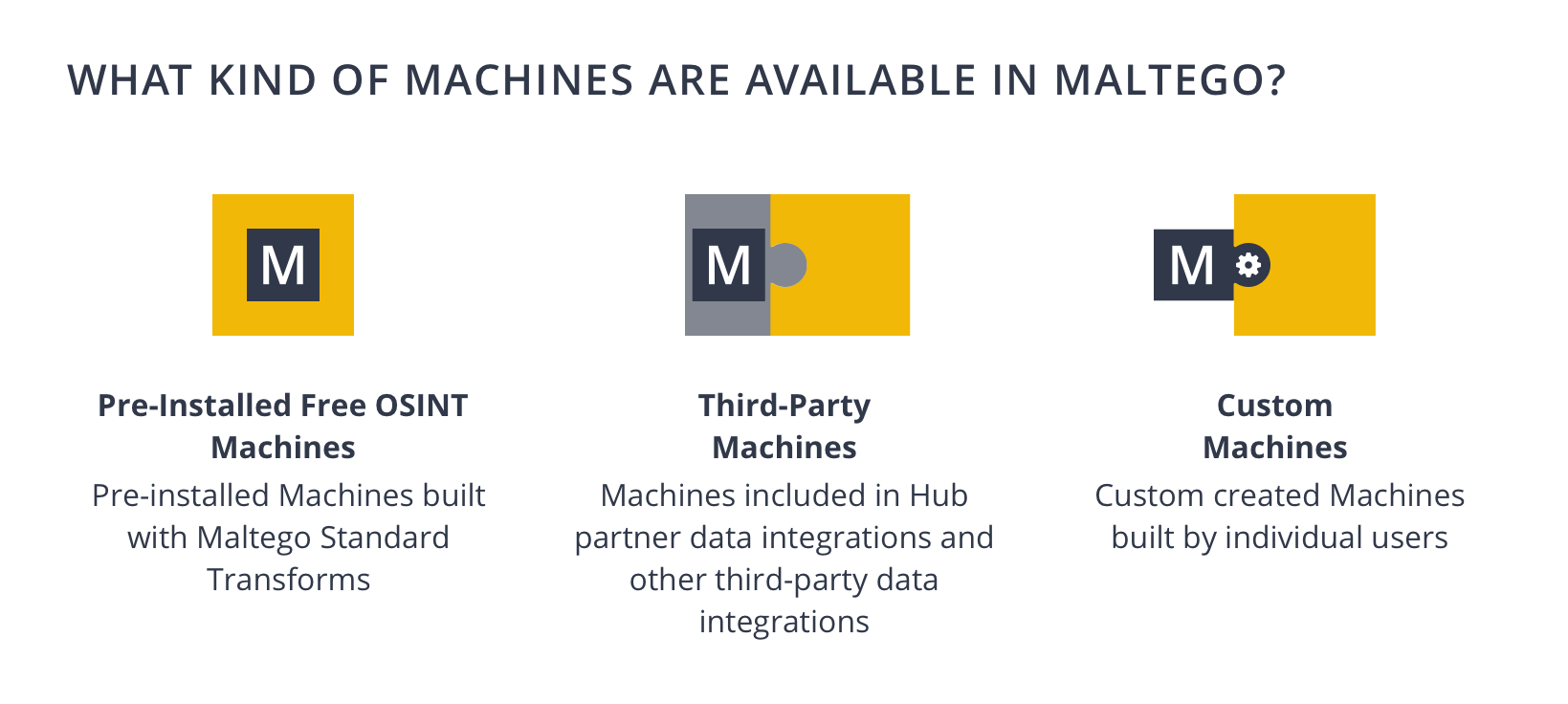 WHAT KIND OF MACHINES ARE AVAILABLE IN MALTEGO?

M

Pre-Installed Free OSINT Machines

Pre-installed Machines built with Maltego Standard Transforms

M

Third-Party Machines

Machines included in Hub partner data integrations and other third-party data integrations

M

Custom Machines

Custom created Machines built by individual users