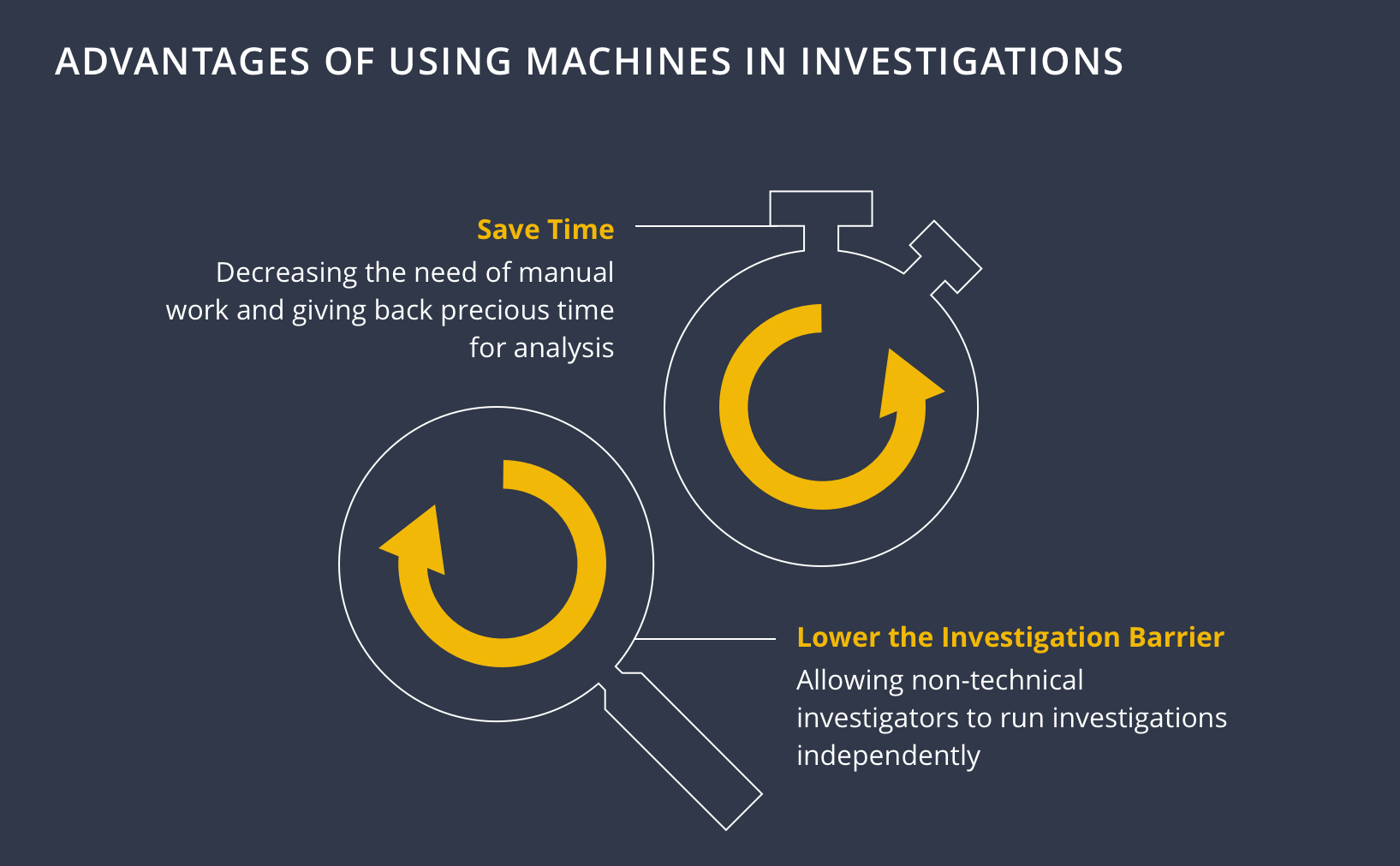 ADVANTAGES OF USING MACHINES IN INVESTIGATIONS

Save Time

Decreasing the need of manual work and giving back precious time for analysis

Lower the Investigation Barrier

Allowing non-technical investigators to run investigations independently