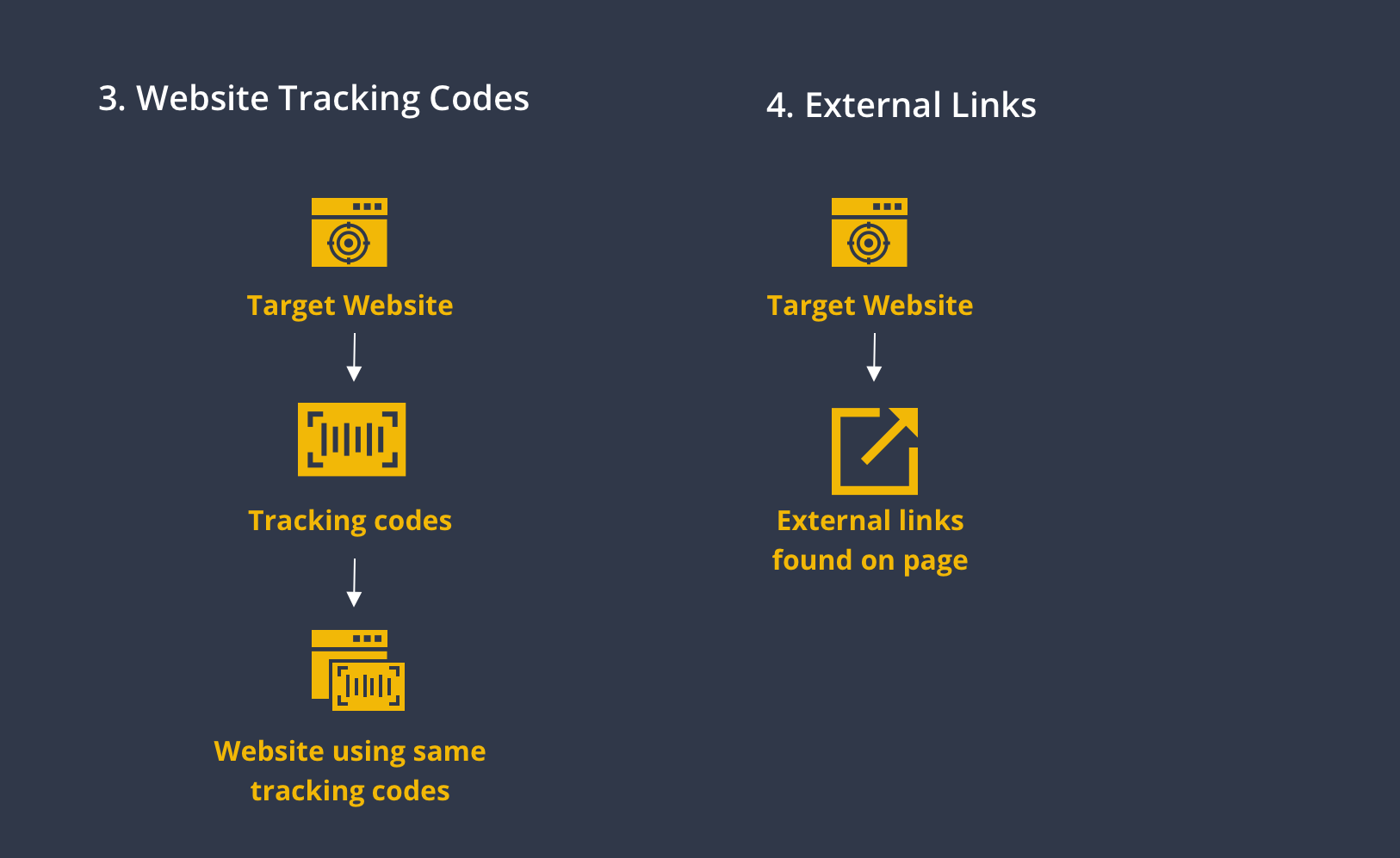 3. Website Tracking Codes

Target Website

Tracking codes

Website using same tracking codes

4. External Links

Target Website

External links found on page