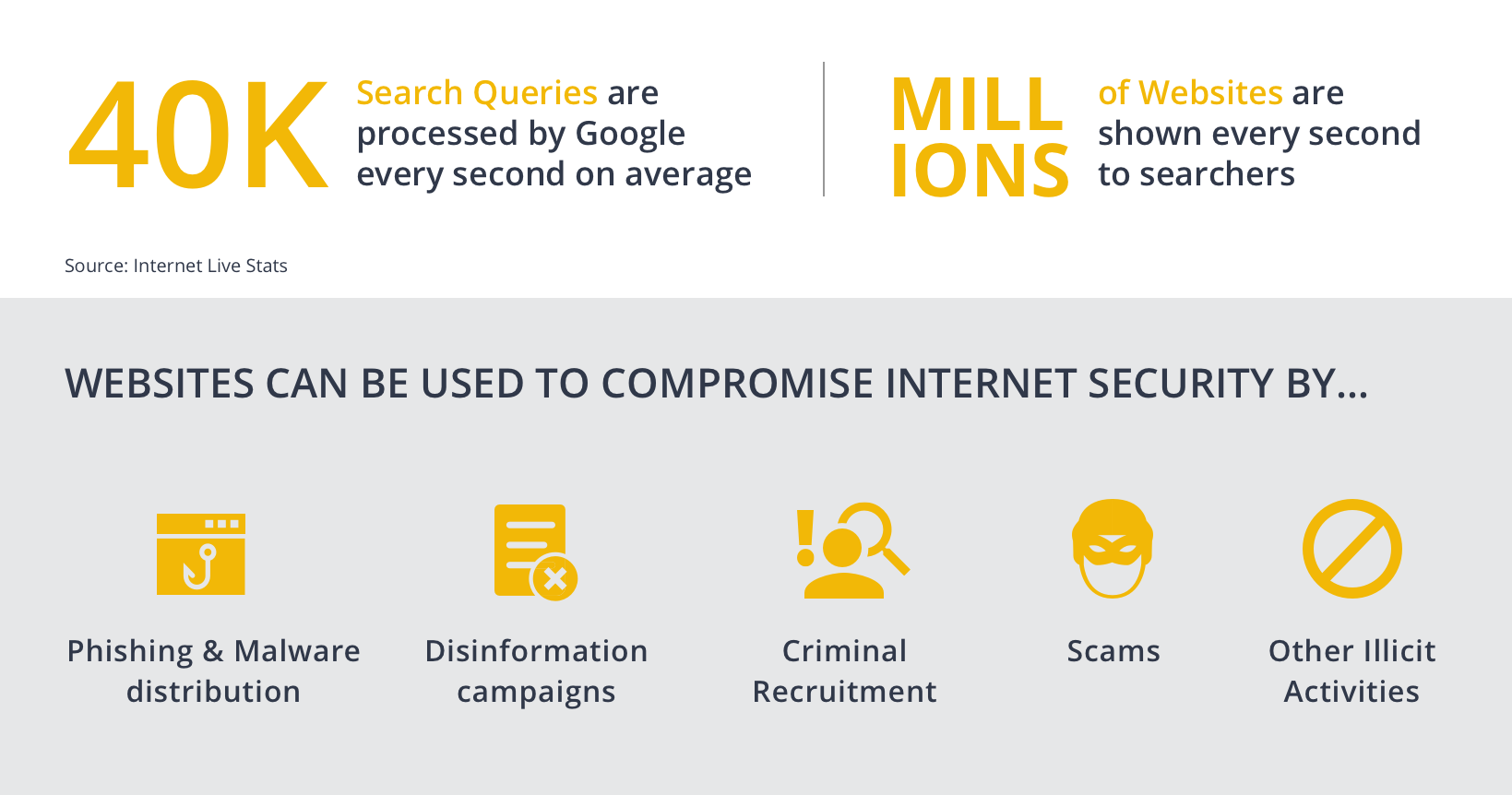 40K Search Queries are processed by Google every second on average

MILL IONS of Websites are shown every second to searchers

Source: Internet Live Stats

WEBSITES CAN BE USED TO COMPROMISE INTERNET SECURITY BY...

Phishing & Malware distribution

Disinformation campaigns

Criminal Recruitment

Scams

Other Illicit Activities