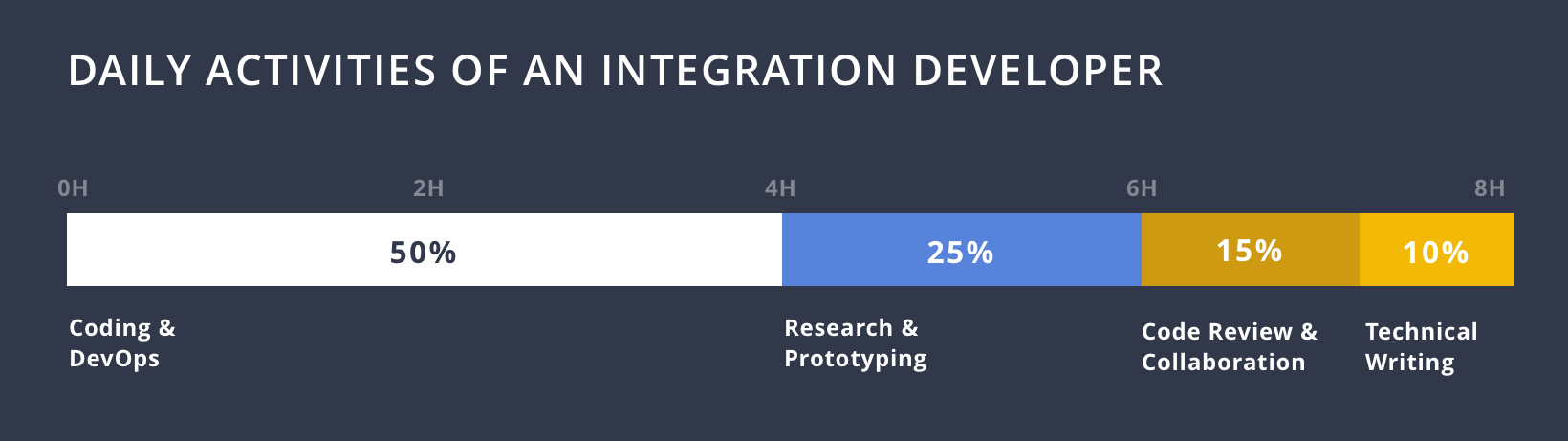 DAILY ACTIVITIES OF AN INTEGRATION DEVELOPER

0H 2H 4H 6H 8H

50% 25% 15% 10%

Coding & DevOps

Research & Prototyping

Code Review & Collaboration

Technical Writing