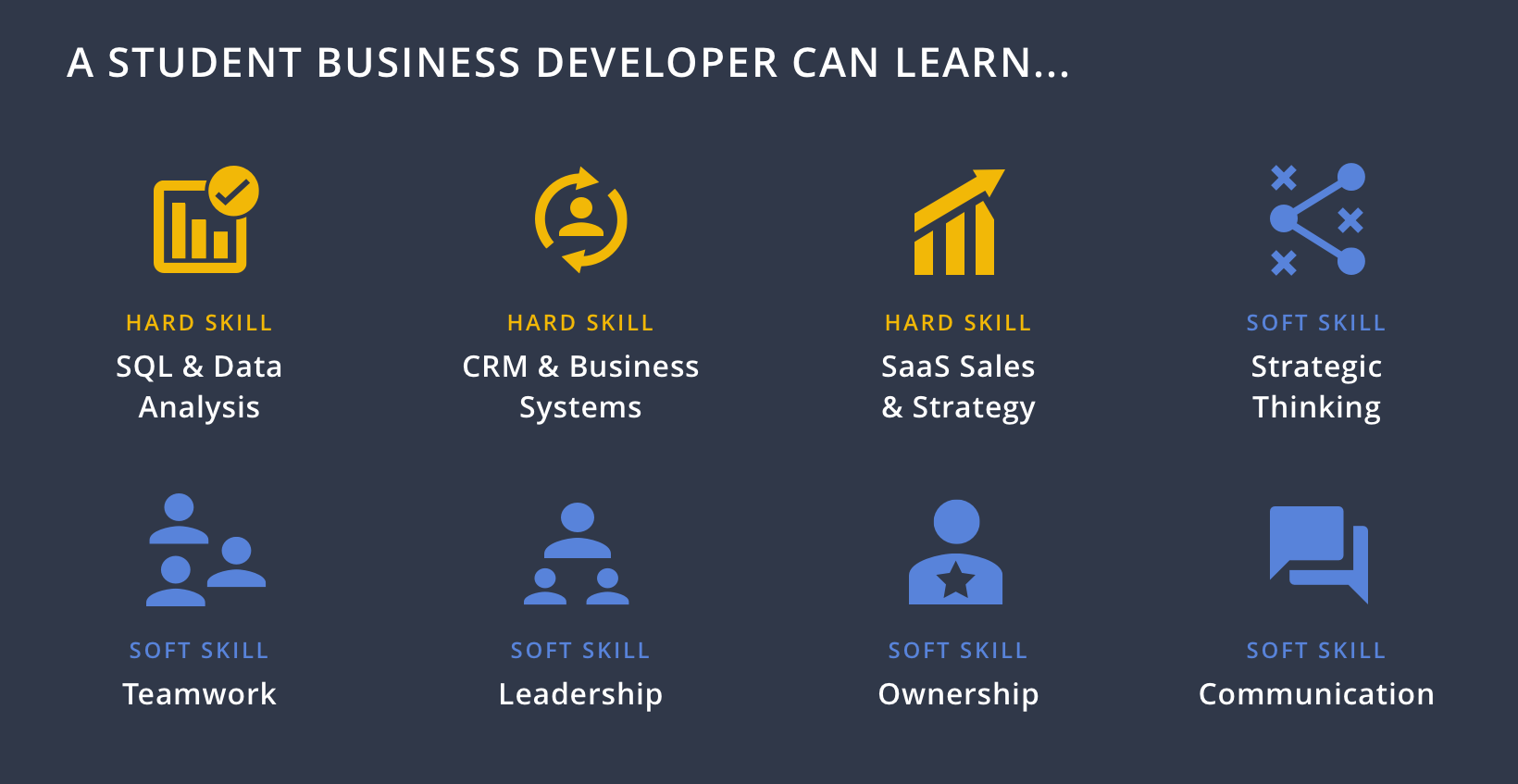 A STUDENT BUSINESS DEVELOPER CAN LEARN...

HARD SKILL
SQL & Data Analysis

HARD SKILL
CRM & Business Systems

HARD SKILL
SaaS Sales & Strategy

SOFT SKILL
Strategic Thinking

SOFT SKILL
Teamwork

SOFT SKILL
Leadership

SOFT SKILL
Ownership

SOFT SKILL
Communication