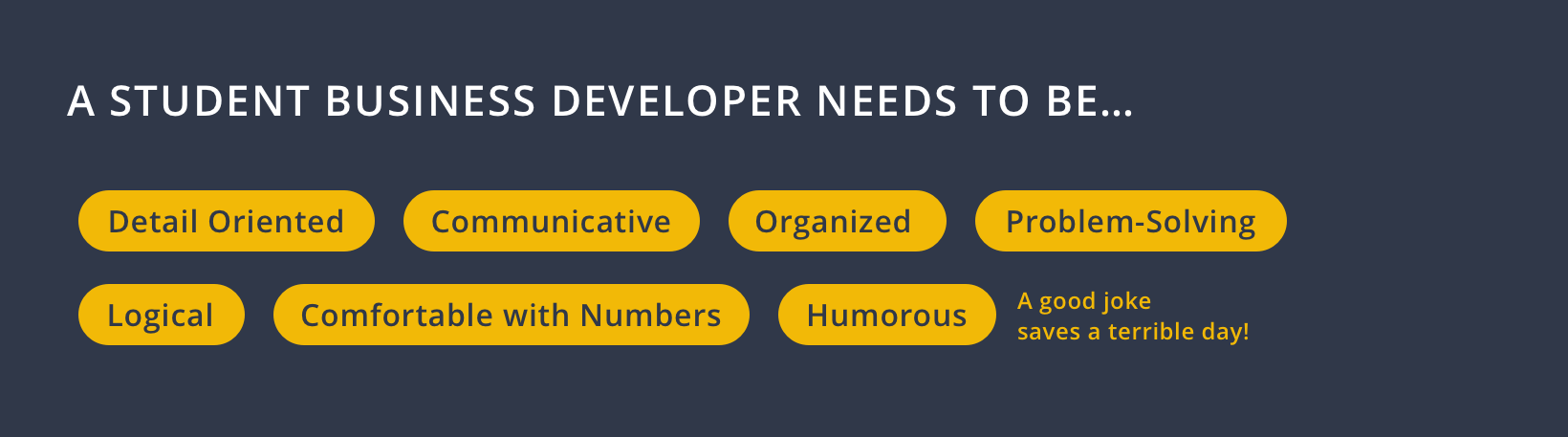 A STUDENT BUSINESS DEVELOPER NEEDS TO BE...

Detail Oriented

Communicative

Organized

Problem-Solving

Logical

Comfortable with Numbers

Humorous

A good joke saves a terrible day!