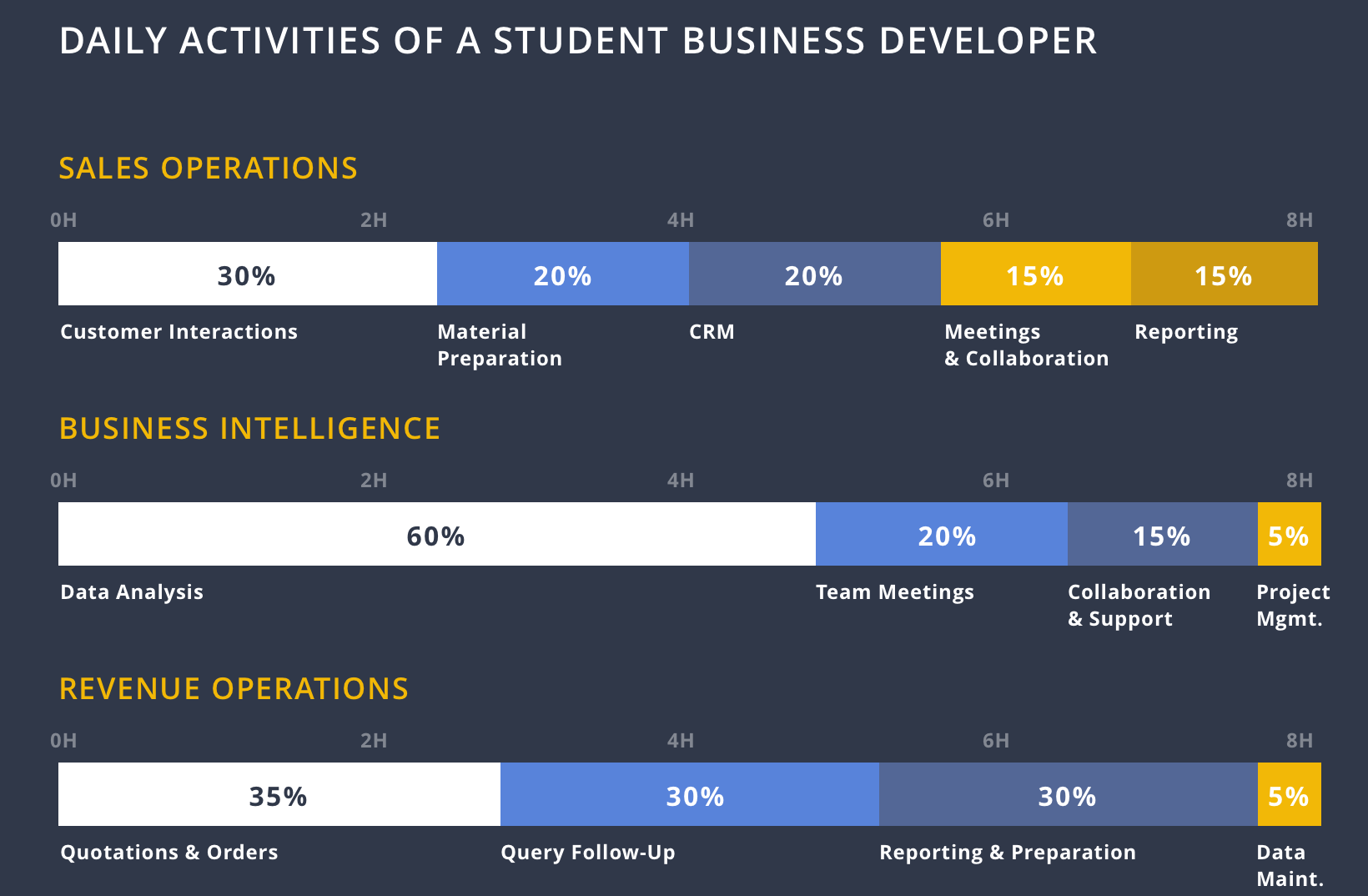 DAILY ACTIVITIES OF A STUDENT BUSINESS DEVELOPER

SALES OPERATIONS

0H 2H 4H 6H 8H

30% 20% 20% 15% 15%

Customer Interactions
Material Preparation
CRM
Meetings & Collaboration
Reporting

BUSINESS INTELLIGENCE

0H 2H 4H 6H 8H

60% 20% 15% 5%

Data Analysis
Team Meetings
Collaboration & Support
Project Mgmt.

REVENUE OPERATIONS

0H 2H 4H 6H 8H

35% 30% 30% 5%

Quotations & Orders
Query Follow-Up
Reporting & Preparation
Data Maint.