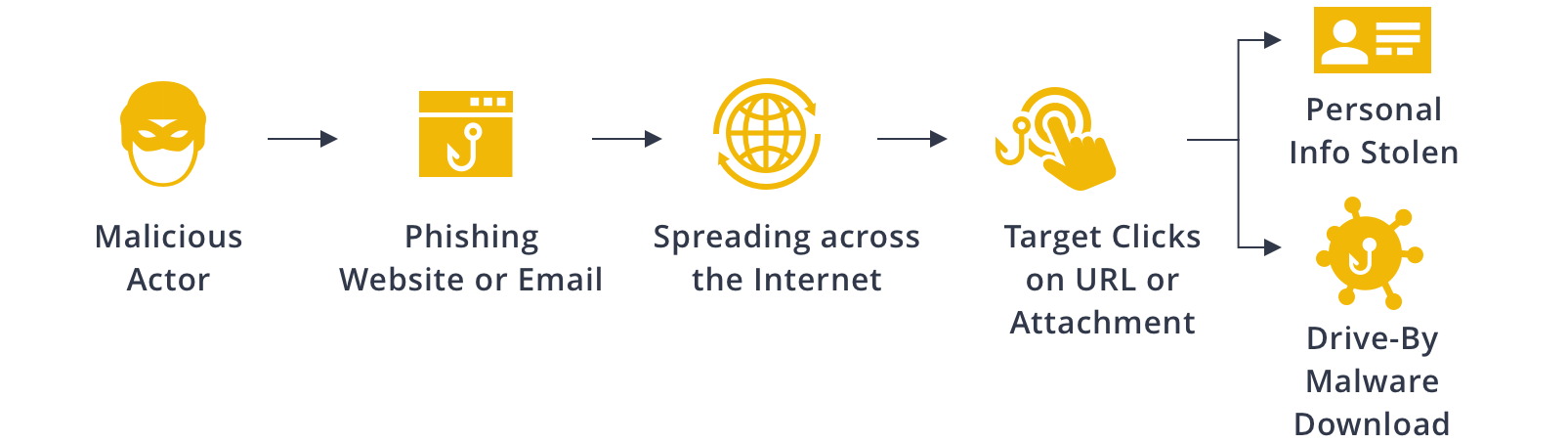 Malicious Actor

Phishing Website or Email

Spreading across the Internet

Target Clicks on URL or Attachment

Personal Info Stolen

Drive-By Malware Download