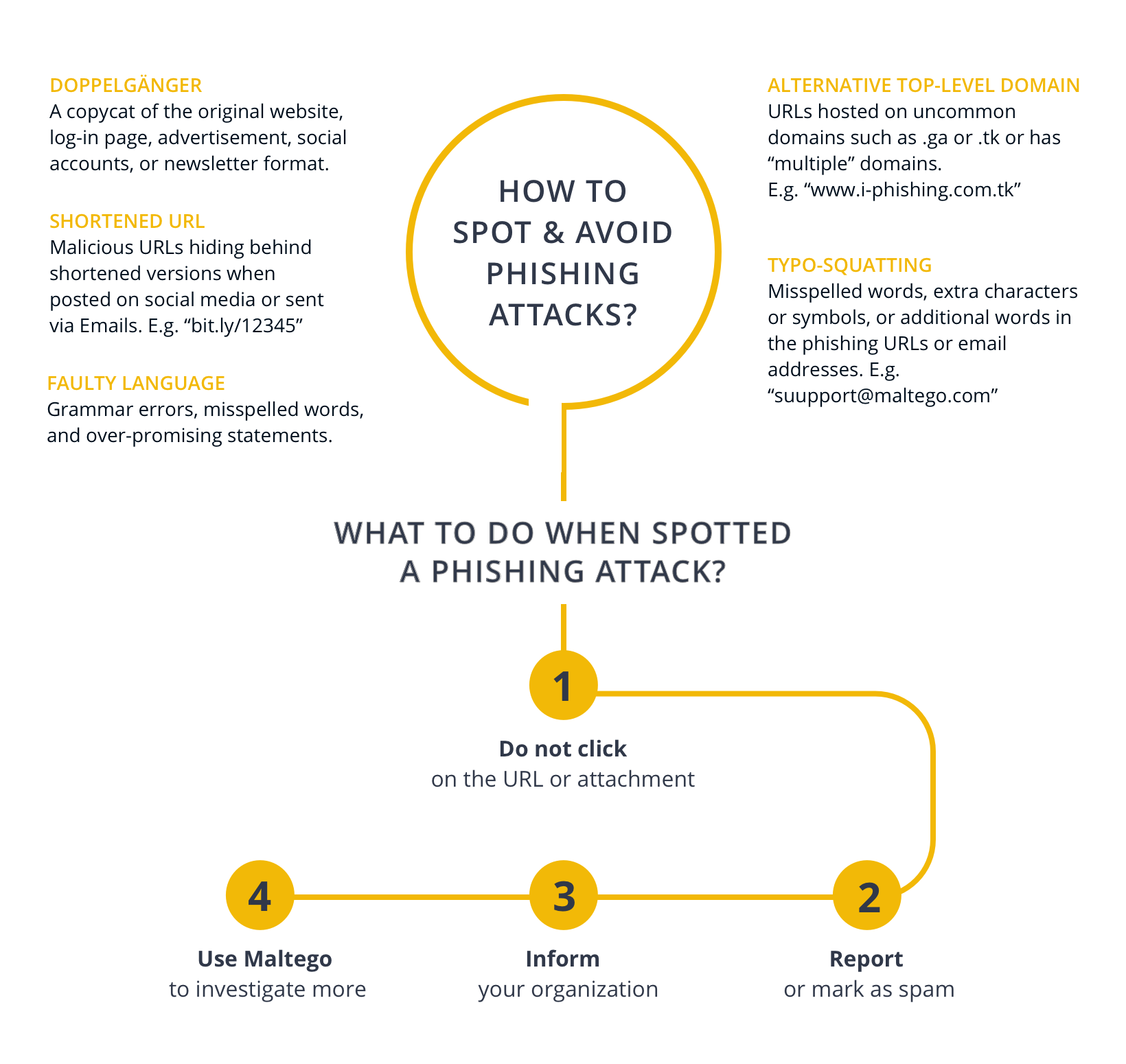 DOPPELGÄNGER
A copycat of the original website, log-in page, advertisement, social accounts, or newsletter format.

SHORTENED URL
Malicious URLs hiding behind shortened versions when posted on social media or sent via Emails. E.g. “bit.ly/12345”

FAULTY LANGUAGE
Grammar errors, misspelled words, and over-promising statements.

HOW TO SPOT & AVOID PHISHING ATTACKS?

ALTERNATIVE TOP-LEVEL DOMAIN
URLs hosted on uncommon domains such as .ga or .tk or has “multiple” domains.
E.g. “www.i-phishing.com.tk”

TYPO-SQUATTING
Misspelled words, extra characters or symbols, or additional words in the phishing URLs or email addresses. E.g. “suupport@maltego.com”

WHAT TO DO WHEN SPOTTED A PHISHING ATTACK?

1
Do not click
on the URL or attachment

2
Report
or mark as spam

3
Inform
your organization

4
Use Maltego
to investigate more