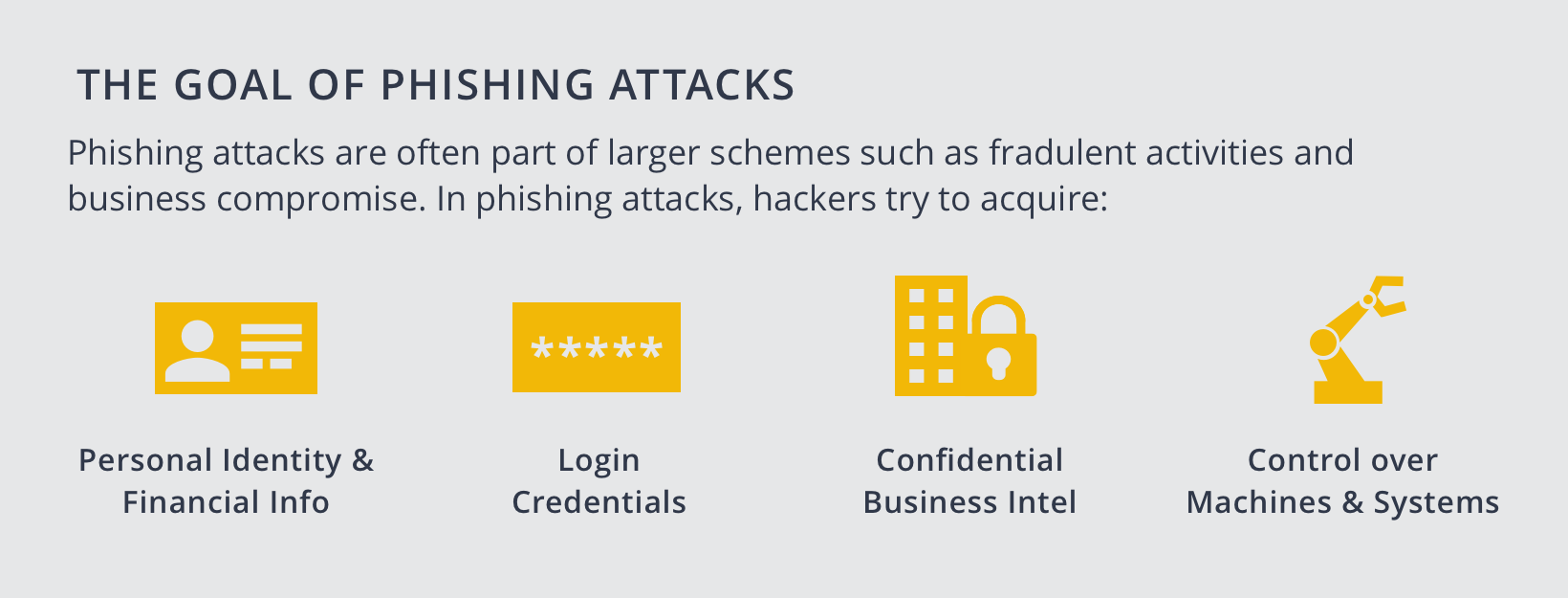 THE GOAL OF PHISHING ATTACKS

Phishing attacks are often part of larger schemes such as fradulent activities and business compromise. In phishing attacks, hackers try to acquire:

*****

Personal Identity & Financial Info

Login Credentials

Confidential Business Intel

Control over Machines & Systems