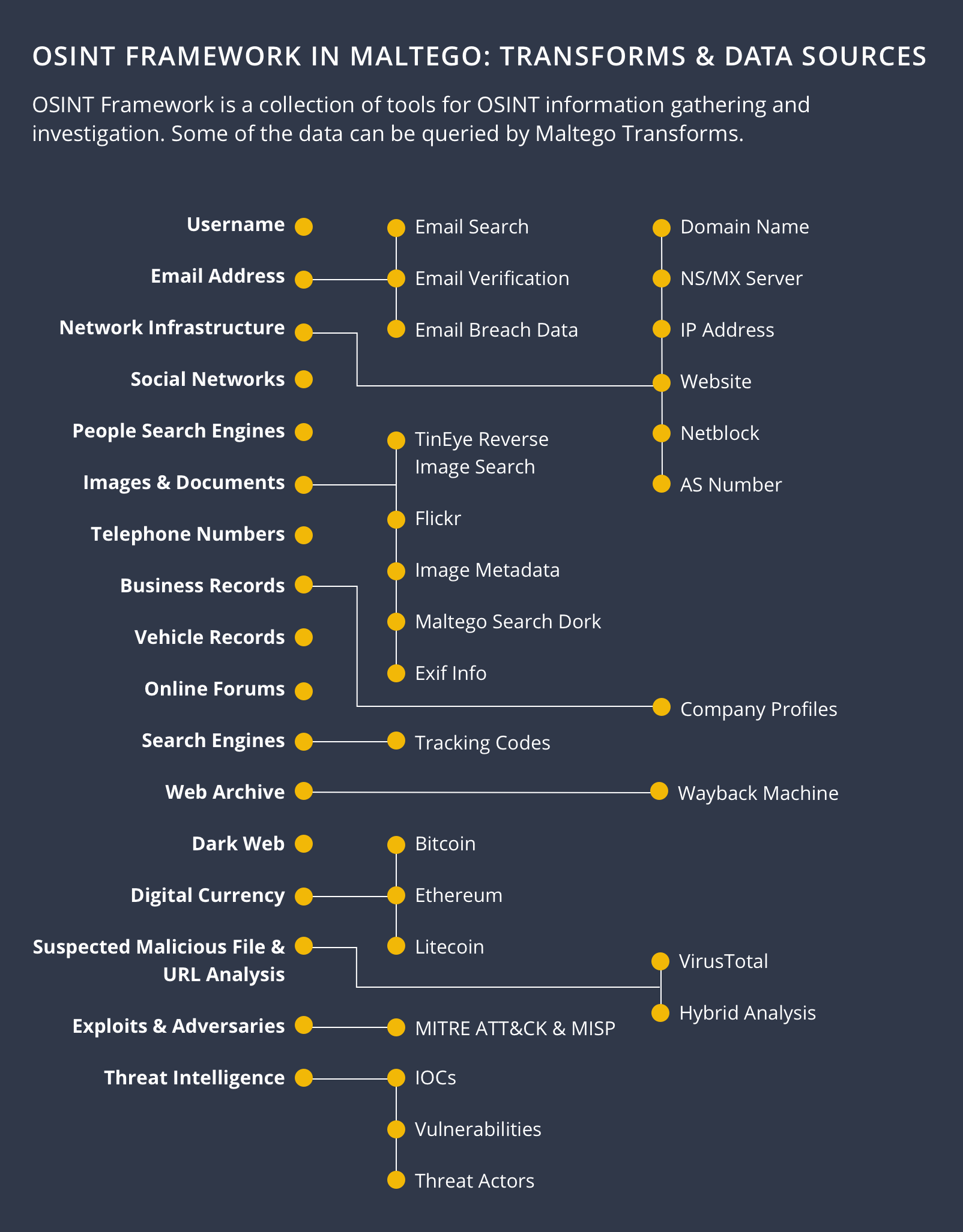 OSINT FRAMEWORK IN MALTEGO: TRANSFORMS & DATA SOURCES

OSINT Framework is a collection of tools for OSINT information gathering and investigation. Some of the data can be queried by Maltego Transforms.

Username
Email Address
Network Infrastructure
Social Networks
People Search Engines
Images & Documents
Telephone Numbers
Business Records
Vehicle Records
Online Forums
Search Engines
Web Archive
Dark Web
Digital Currency
Suspected Malicious File & URL Analysis
Exploits & Adversaries
Threat Intelligence

Email Search
Email Verification
Email Breach Data
TinEye Reverse Image Search
Flickr
Image Metadata
Maltego Search Dork
Exif Info
Tracking Codes
Bitcoin
Ethereum
Litecoin
MITRE ATT&CK & MISP
IOCs
Vulnerabilities
Threat Actors

Domain Name
NS/MX Server
IP Address
Website
Netblock
AS Number
Company Profiles
Wayback Machine
VirusTotal
Hybrid Analysis