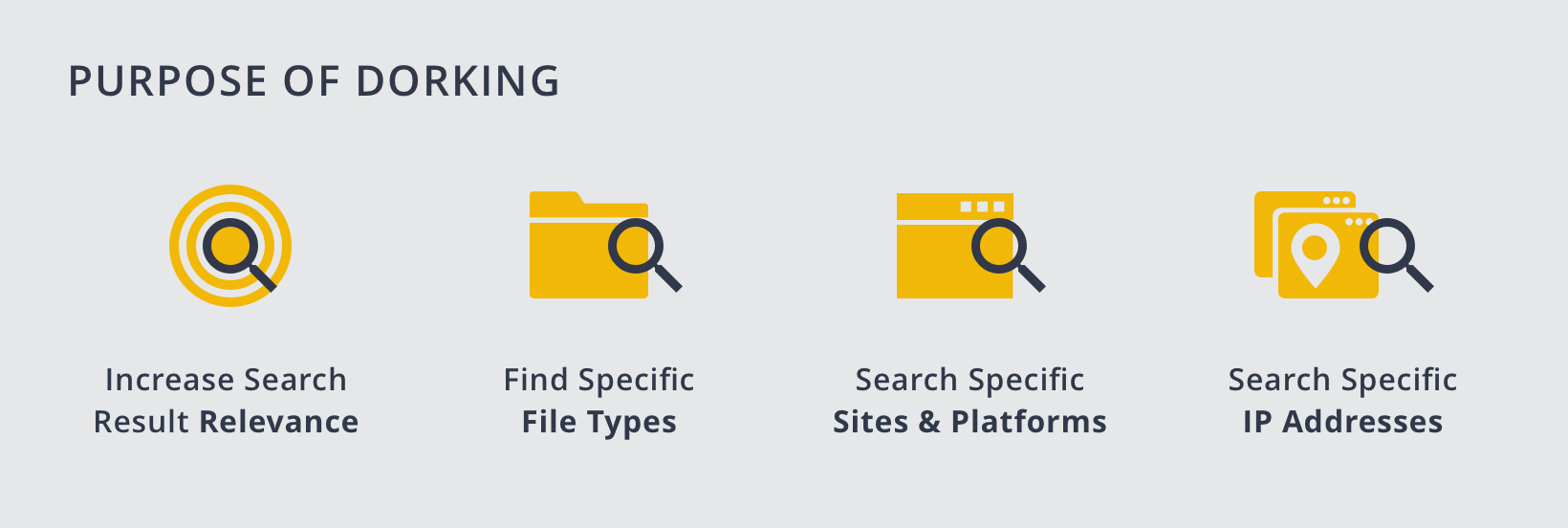 PURPOSE OF DORKING

Increase Search Result Relevance

Find Specific File Types

Search Specific Sites & Platforms

Search Specific IP Addresses